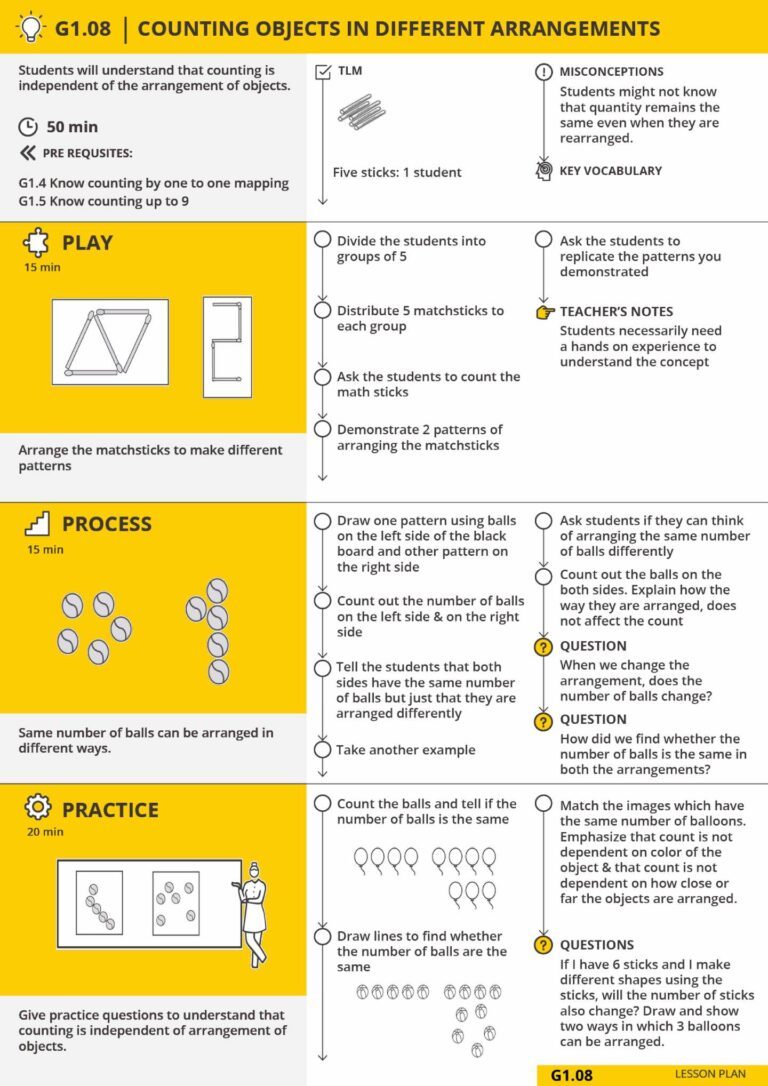 G1.08 | COUNTING OBJECTS IN DIFFERENT ARRANGEMENTS

Students will understand that counting is independent of the arrangement of objects.

50 min

PRE REQUSITES:

G1.4 Know counting by one to one mapping
G1.5 Know counting up to 9

TLM

Five sticks: 1 student

MISCONCEPTIONS

Students might not know that quantity remains the same even when they are rearranged.

KEY VOCABULARY

PLAY
15 min

Arrange the matchsticks to make different patterns

Divide the students into groups of 5

Distribute 5 matchsticks to each group

Ask the students to count the math sticks

Demonstrate 2 patterns of arranging the matchsticks

Ask the students to replicate the patterns you demonstrated

TEACHER'S NOTES

Students necessarily need a hands on experience to understand the concept

PROCESS
15 min

Same number of balls can be arranged in different ways.

Draw one pattern using balls on the left side of the black board and other pattern on the right side

Count out the number of balls on the left side & on the right side

Tell the students that both sides have the same number of balls but just that they are arranged differently

Take another example

Ask students if they can think of arranging the same number of balls differently

Count out the balls on the both sides. Explain how the way they are arranged, does not affect the count

QUESTION

When we change the arrangement, does the number of balls change?

QUESTION

How did we find whether the number of balls is the same in both the arrangements?

PRACTICE
20 min

Give practice questions to understand that counting is independent of arrangement of objects.

Count the balls and tell if the number of balls is the same

Draw lines to find whether the number of balls are the same

Match the images which have the same number of balloons. Emphasize that count is not dependent on color of the object & that count is not dependent on how close or far the objects are arranged.

QUESTIONS

If I have 6 sticks and I make different shapes using the sticks, will the number of sticks also change? Draw and show two ways in which 3 balloons can be arranged.

G1.08 LESSON PLAN